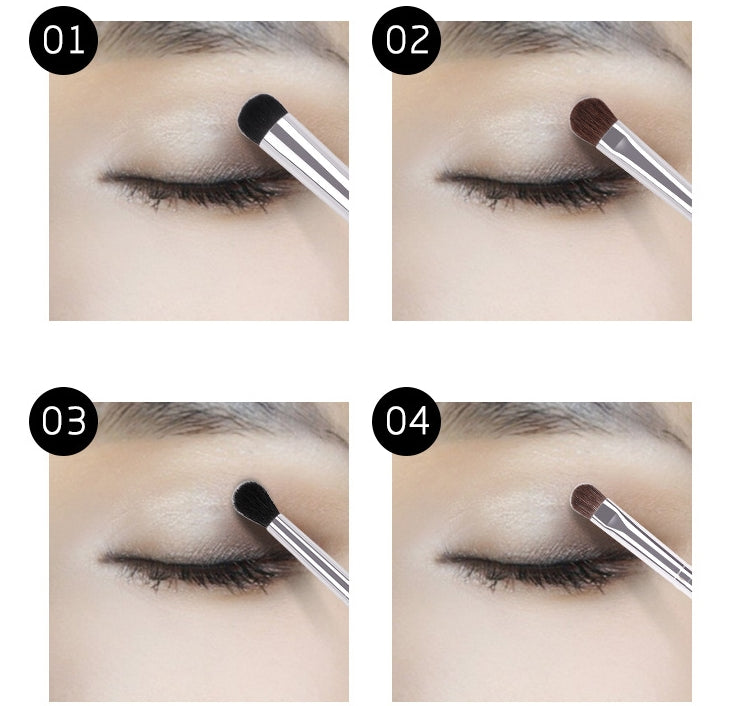 01

02

03

04